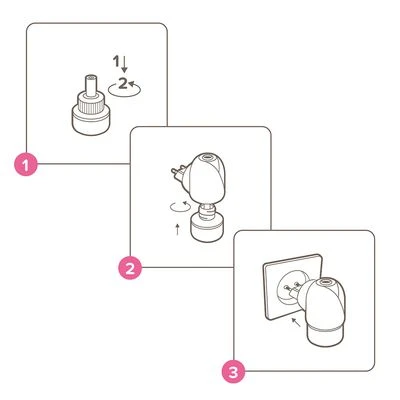 1
2
1
2
3